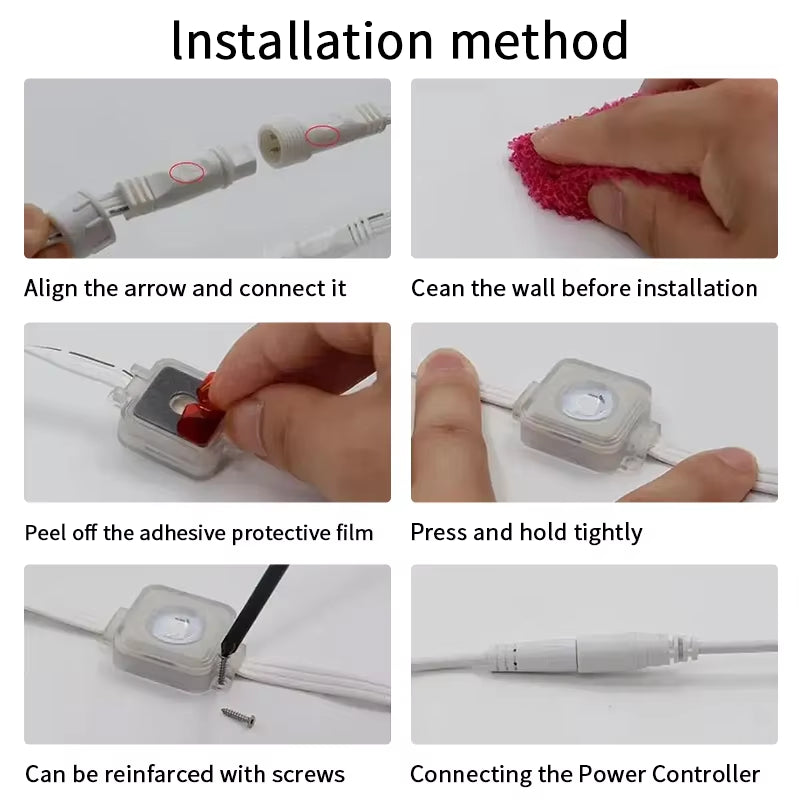 Installation method

Align the arrow and connect it

Cean the wall before installation

Peel off the adhesive protective film

Press and hold tightly

Can be reinfarced with screws

Connecting the Power Controller